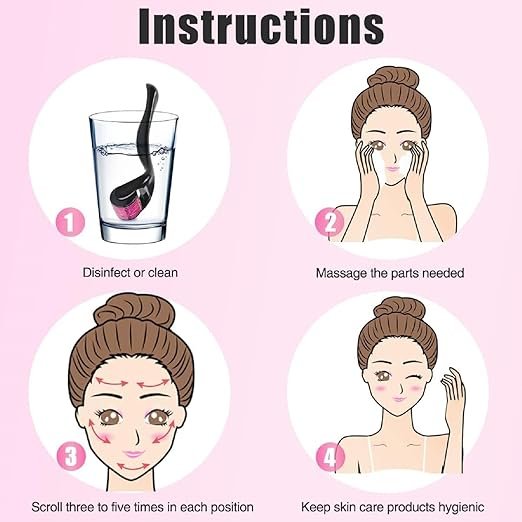 Instructions

1

Disinfect or clean

2

Massage the parts needed

3

Scroll three to five times in each position

4

Keep skin care products hygienic